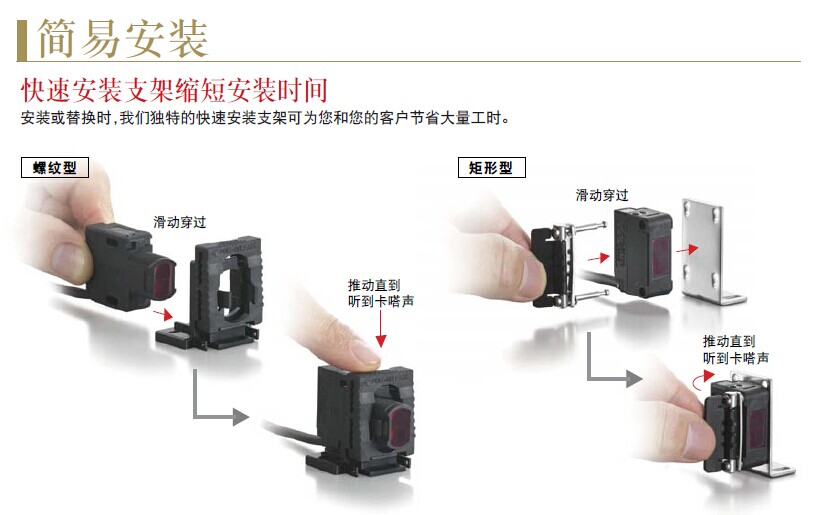 简易安装

快速安装支架缩短安装时间

安装或替换时，我们独特的快速安装支架可为您和您的客户节省大量工时。

螺纹型

滑动穿过

推动直到听到卡嗒声

矩形型

滑动穿过

推动直到听到卡嗒声