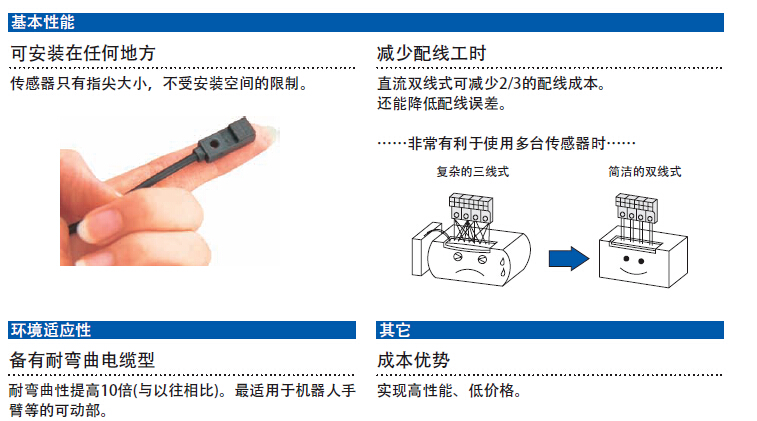 基本性能

可安装在任何地方

传感器只有指尖大小，不受安装空间的限制。

减少配线工时

直流双线式可减少2/3的配线成本。
还能降低配线误差。

……非常有利于使用多台传感器时……

复杂的三线式

简洁的双线式

环境适应性

备有耐弯曲电缆型

耐弯曲性提高10倍(与以往相比)。最适用于机器人手臂等的可动部。

其它

成本优势

实现高性能、低价格。